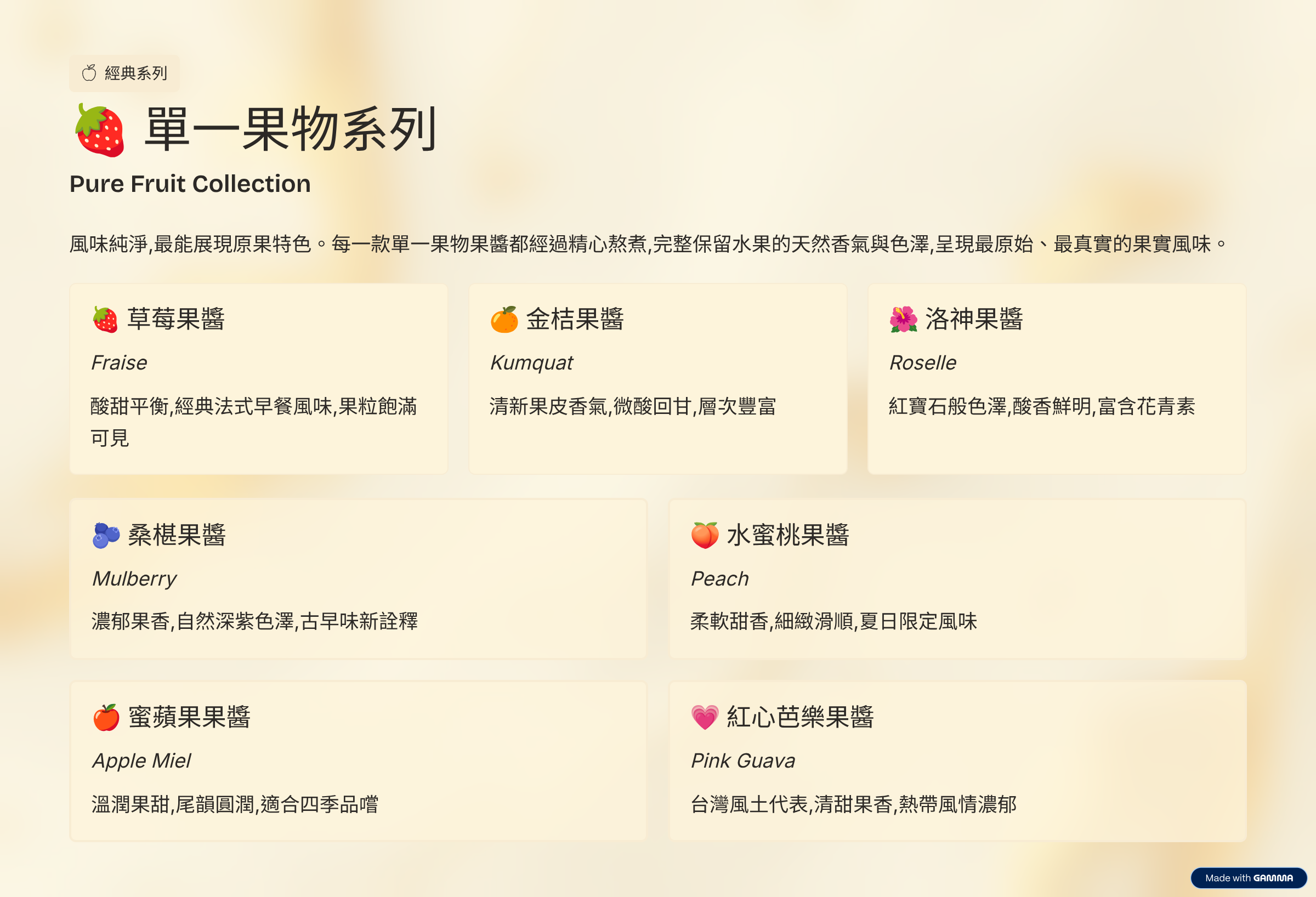 經典系列

單一果物系列

Pure Fruit Collection

風味純淨,最能展現原果特色。每一款單一果物果醬都經過精心熬煮,完整保留水果的天然香氣與色澤,呈現最原始、最真實的果實風味。

草莓果醬

Fraise

酸甜平衡,經典法式早餐風味,果粒飽滿可見

金桔果醬

Kumquat

清新果皮香氣,微酸回甘,層次豐富

洛神果醬

Roselle

紅寶石般色澤,酸香鮮明,富含花青素

桑椹果醬

Mulberry

濃郁果香,自然深紫色澤,古早味新詮釋

水蜜桃果醬

Peach

柔軟甜香,細緻滑順,夏日限定風味

蜜蘋果果醬

Apple Miel

溫潤果甜,尾韻圓潤,適合四季品嚐

紅心芭樂果醬

Pink Guava

台灣風土代表,清甜果香,熱帶風情濃郁

Made with GAMMA