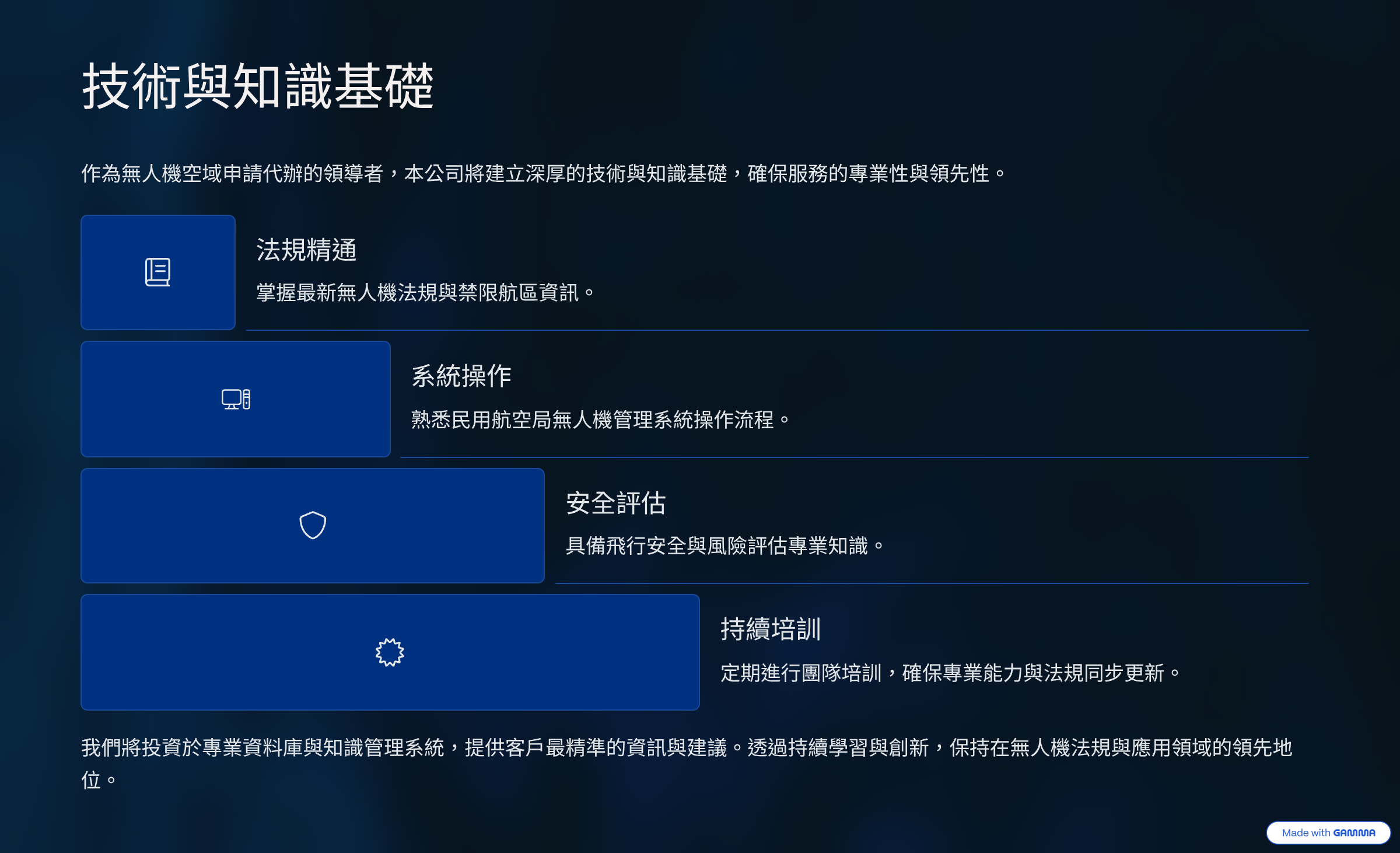 技術與知識基礎

作為無人機空域申請代辦的領導者，本公司將建立深厚的技術與知識基礎，確保服務的專業性與領先性。

法規精通

掌握最新無人機法規與禁限航區資訊。

系統操作

熟悉民用航空局無人機管理系統操作流程。

安全評估

具備飛行安全與風險評估專業知識。

持續培訓

定期進行團隊培訓，確保專業能力與法規同步更新。

我們將投資於專業資料庫與知識管理系統，提供客戶最精準的資訊與建議。透過持續學習與創新，保持在無人機法規與應用領域的領先地位。

Made with GAMMA